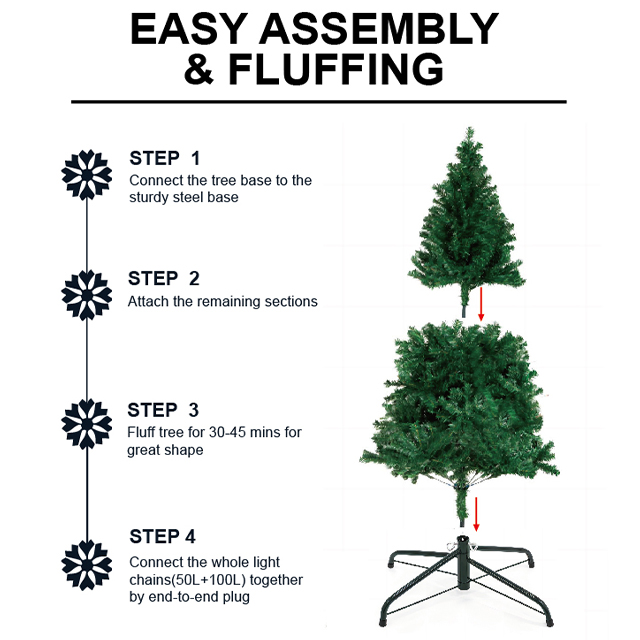 EASY ASSEMBLY & FLUFFING

STEP 1
Connect the tree base to the sturdy steel base

STEP 2
Attach the remaining sections

STEP 3
Fluff tree for 30-45 mins for great shape

STEP 4
Connect the whole light chains(50L+100L) together by end-to-end plug